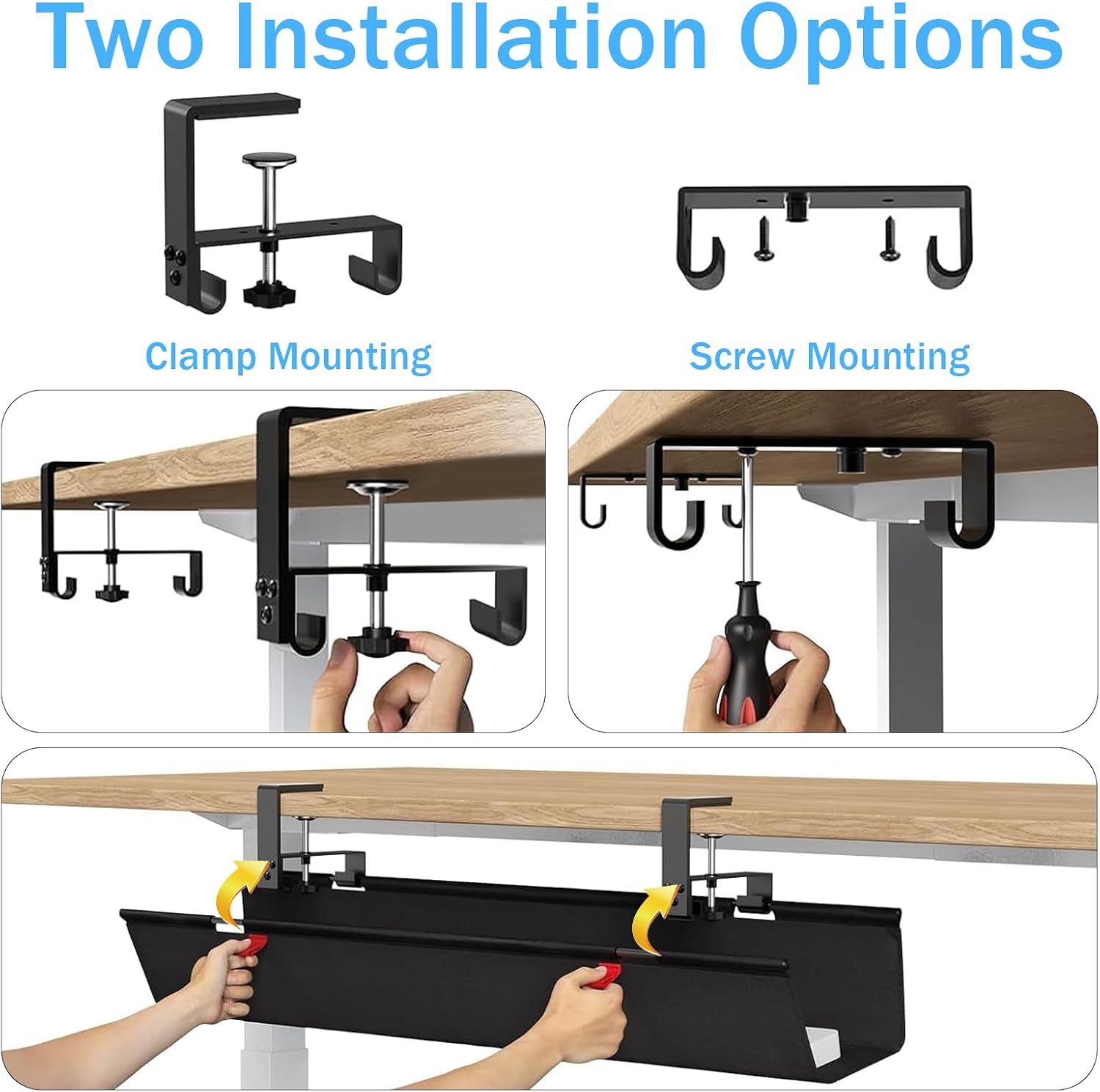 Two Installation Options

Clamp Mounting

Screw Mounting